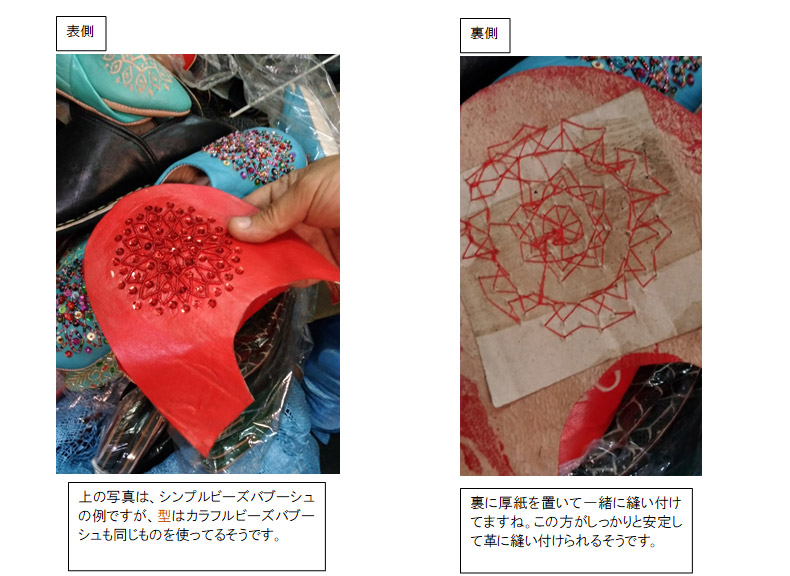 表側

上の写真は、シンプルビーズバブーシュの例ですが、型はカラフルビーズバブーシュも同じものを使ってるそうです。

裏側

裏に厚紙を置いて一緒に縫い付けてますね。この方がしっかりと安定して革に縫い付けられるそうです。